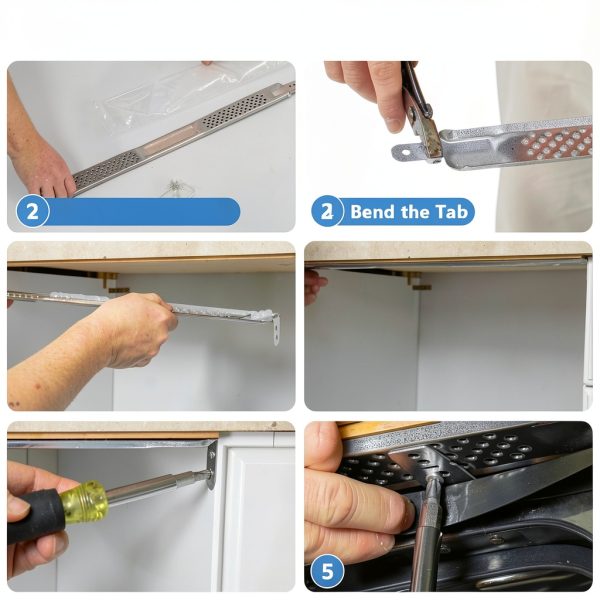 2

2 Bend the Tab

5